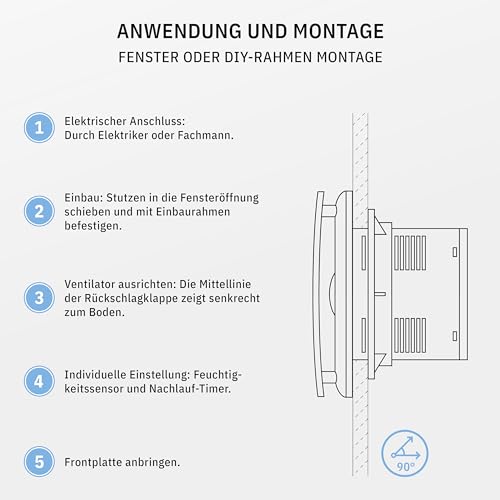 ANWENDUNG UND MONTAGE

FENSTER ODER DIY-RAHMEN MONTAGE

1 Elektrischer Anschluss: Durch Elektriker oder Fachmann.

2 Einbau: Stutzen in die Fensteröffnung schieben und mit Einbaurahmen befestigen.

3 Ventilator ausrichten: Die Mittellinie der Rückschlagklappe zeigt senkrecht zum Boden.

4 Individuelle Einstellung: Feuchtigkeitssensor und Nachlauf-Timer.

5 Frontplatte anbringen.

90°