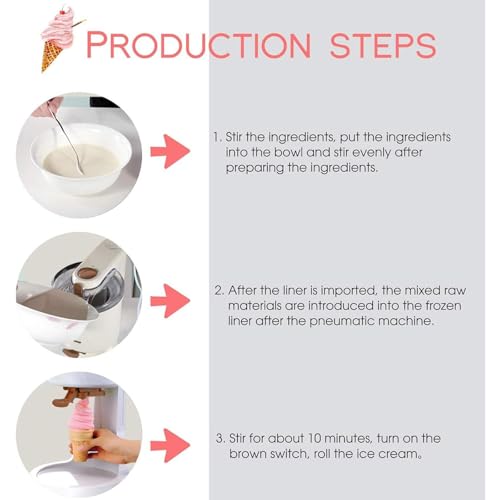 PRODUCTION STEPS

1. Stir the ingredients, put the ingredients into the bowl and stir evenly after preparing the ingredients.

2. After the liner is imported, the mixed raw materials are introduced into the frozen liner after the pneumatic machine.

3. Stir for about 10 minutes, turn on the brown switch, roll the ice cream。