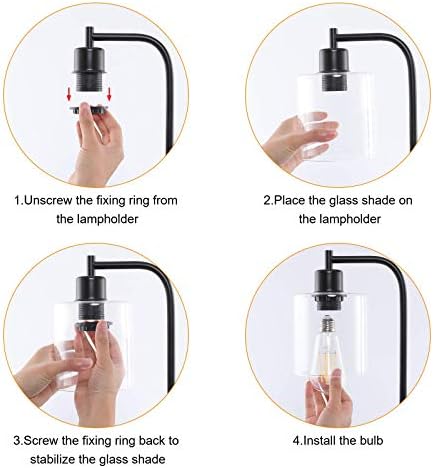 1.Unscrew the fixing ring from the lampholder

2.Place the glass shade on the lampholder

3.Screw the fixing ring back to stabilize the glass shade

4.Install the bulb