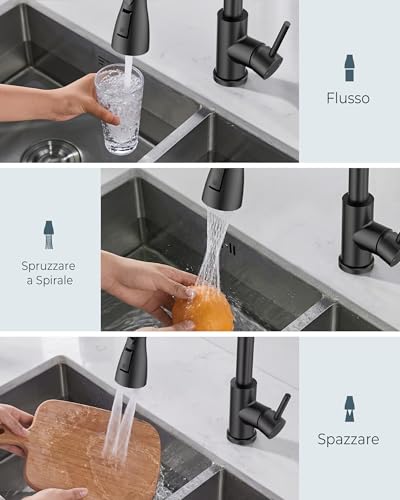 Flusso

Spruzzare a Spirale

Spazzare