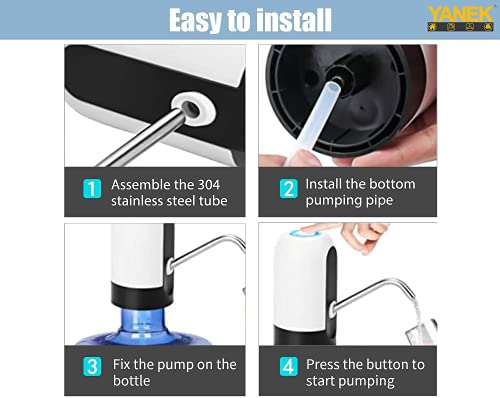 Easy to install

YANEK

1 Assemble the 304 stainless steel tube

2 Install the bottom pumping pipe

3 Fix the pump on the bottle

4 Press the button to start pumping