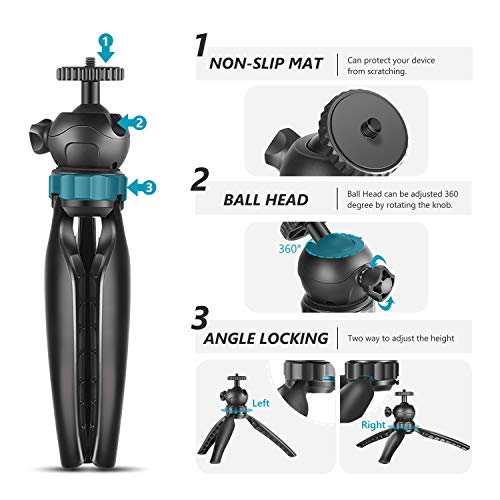 1

2

3

1
NON-SLIP MAT
Can protect your device from scratching.

2
BALL HEAD
Ball Head can be adjusted 360 degree by rotating the knob.

360°

3
ANGLE LOCKING
Two way to adjust the height

Left

Right