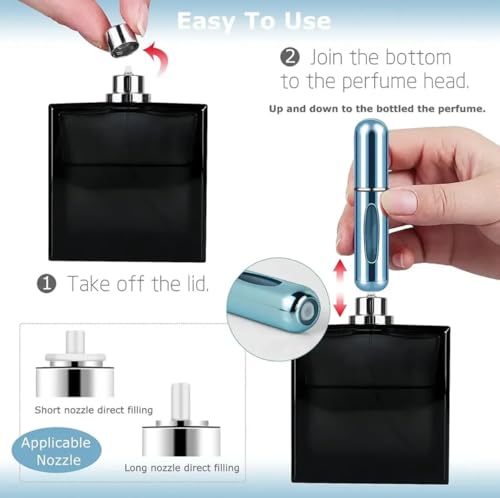 Easy To Use

❷ Join the bottom to the perfume head.

Up and down to the bottled the perfume.

❶ Take off the lid.

Short nozzle direct filling

Applicable Nozzle

Long nozzle direct filling