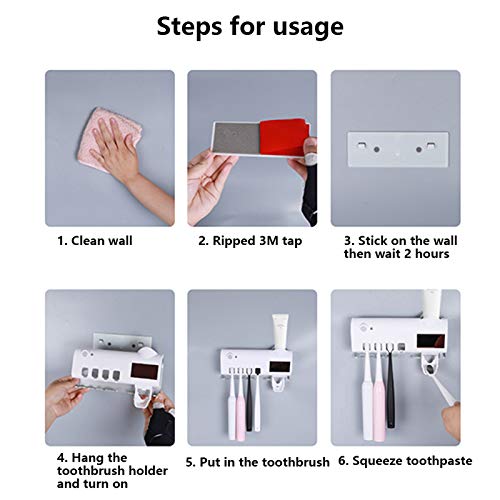 Steps for usage

1. Clean wall

2. Ripped 3M tap

3. Stick on the wall then wait 2 hours

4. Hang the toothbrush holder and turn on

5. Put in the toothbrush

6. Squeeze toothpaste