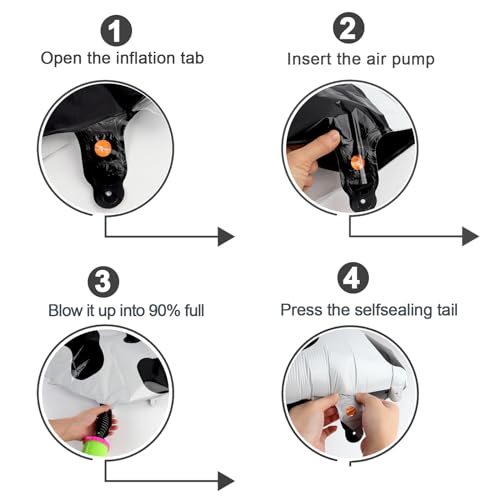 1
Open the inflation tab

2
Insert the air pump

3
Blow it up into 90% full

4
Press the selfsealing tail