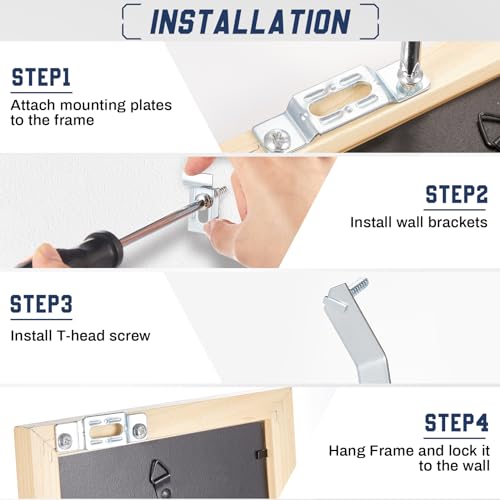 INSTALLATION

STEP1
Attach mounting plates to the frame

STEP2
Install wall brackets

STEP3
Install T-head screw

STEP4
Hang Frame and lock it to the wall