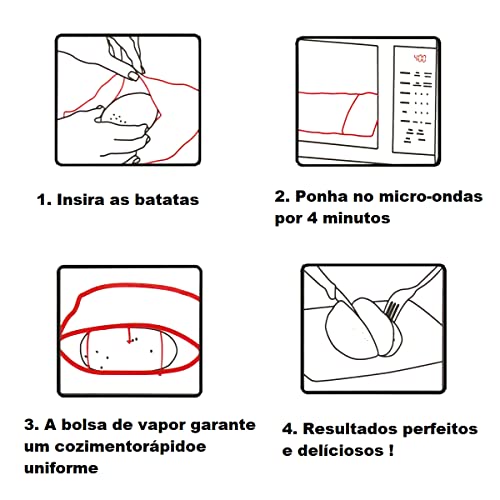 400

1. Insira as batatas

2. Ponha no micro-ondas por 4 minutos

3. A bolsa de vapor garante um cozimentorápidoe uniforme

4. Resultados perfeitos e delíciosos !