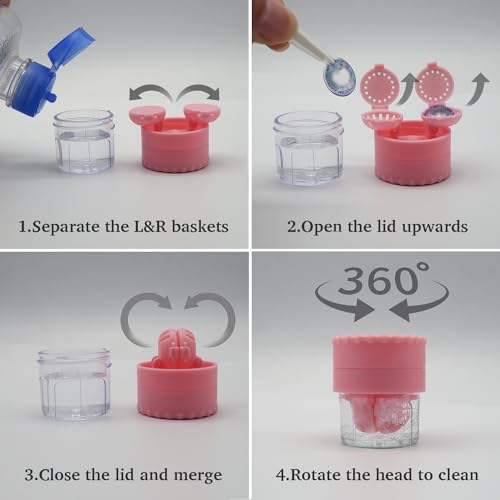 1.Separate the L&R baskets

2.Open the lid upwards

3.Close the lid and merge

360°

4.Rotate the head to clean