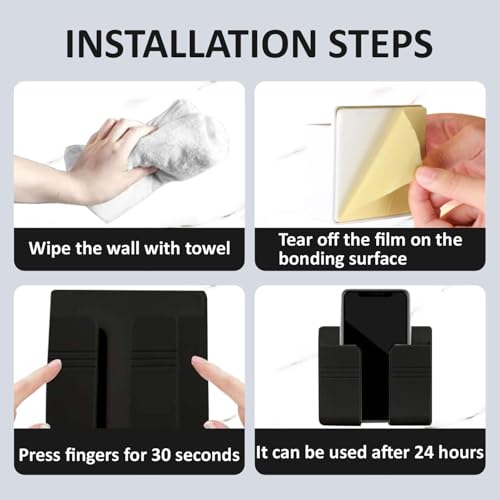 INSTALLATION STEPS

Wipe the wall with towel

Tear off the film on the bonding surface

Press fingers for 30 seconds

It can be used after 24 hours