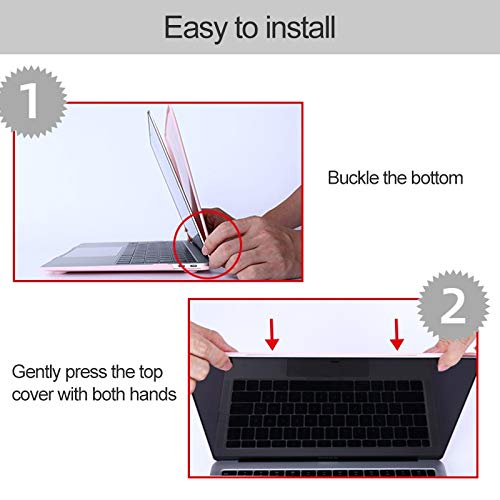 Easy to install

1

Buckle the bottom

2

Gently press the top cover with both hands