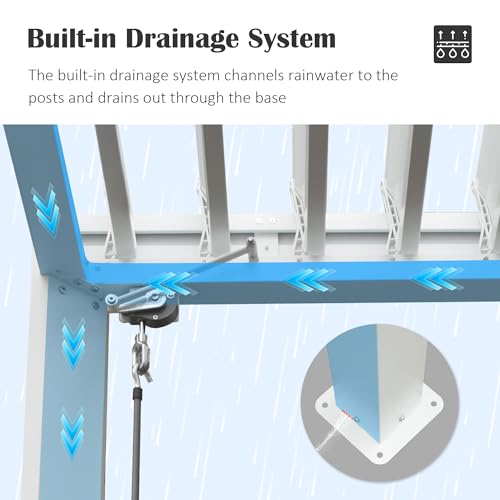 Built-in Drainage System

The built-in drainage system channels rainwater to the posts and drains out through the base