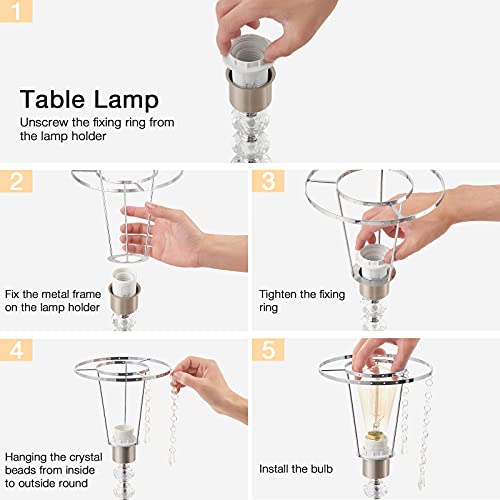 1

Table Lamp

Unscrew the fixing ring from the lamp holder

2

Fix the metal frame on the lamp holder

3

Tighten the fixing ring

4

Hanging the crystal beads from inside to outside round

5

Install the bulb