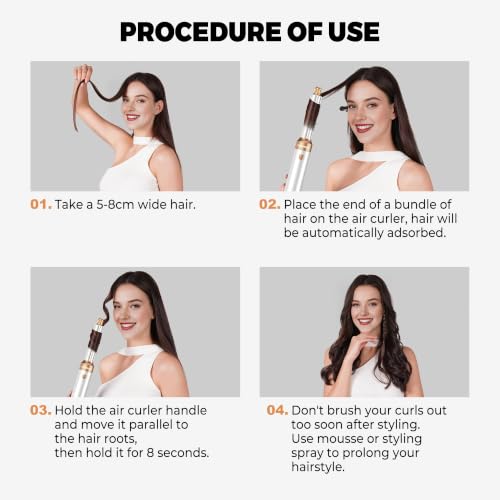 PROCEDURE OF USE

01. Take a 5-8cm wide hair.

02. Place the end of a bundle of hair on the air curler, hair will be automatically adsorbed.

03. Hold the air curler handle and move it parallel to the hair roots, then hold it for 8 seconds.

04. Don't brush your curls out too soon after styling. Use mousse or styling spray to prolong your hairstyle.