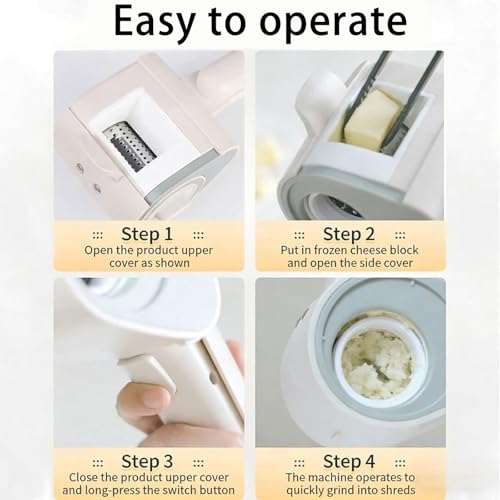 Easy to operate

::: Step 1 :::
Open the product upper cover as shown

::: Step 2 :::
Put in frozen cheese block and open the side cover

::: Step 3 :::
Close the product upper cover and long-press the switch button

::: Step 4 :::
The machine operates to quickly grind into shreds