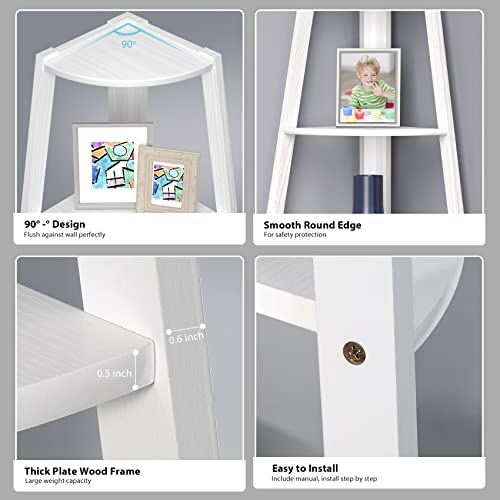 90°

90° -° Design
Flush against wall perfectly

Smooth Round Edge
For safety protection

0.6 inch

0.5 inch

Thick Plate Wood Frame
Large weight capacity

Easy to Install
Include manual, install step by step