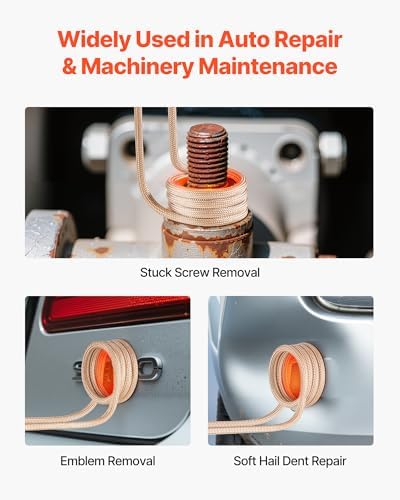 Widely Used in Auto Repair & Machinery Maintenance

Stuck Screw Removal

Emblem Removal

Soft Hail Dent Repair