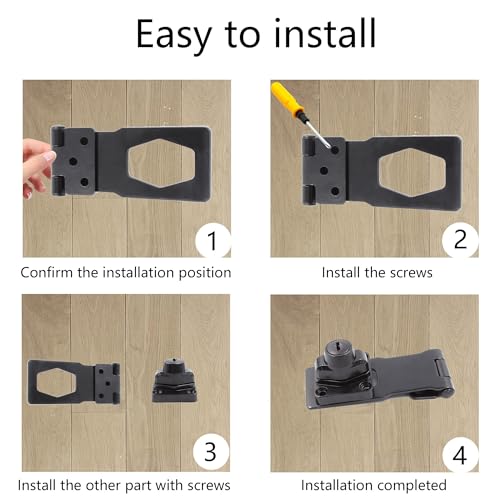 Easy to install

1

Confirm the installation position

2

Install the screws

3

Install the other part with screws

4

Installation completed