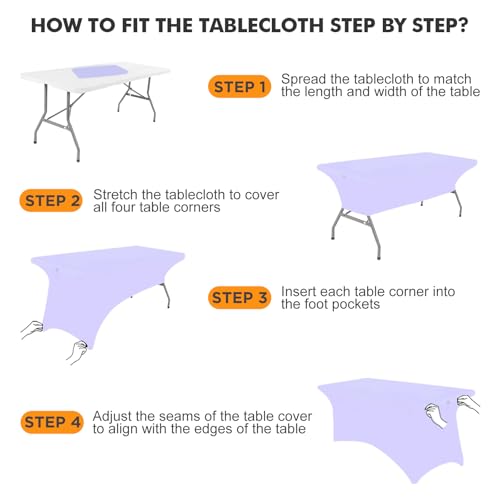 HOW TO FIT THE TABLECLOTH STEP BY STEP?

STEP 1 Spread the tablecloth to match the length and width of the table

STEP 2 Stretch the tablecloth to cover all four table corners

STEP 3 Insert each table corner into the foot pockets

STEP 4 Adjust the seams of the table cover to align with the edges of the table