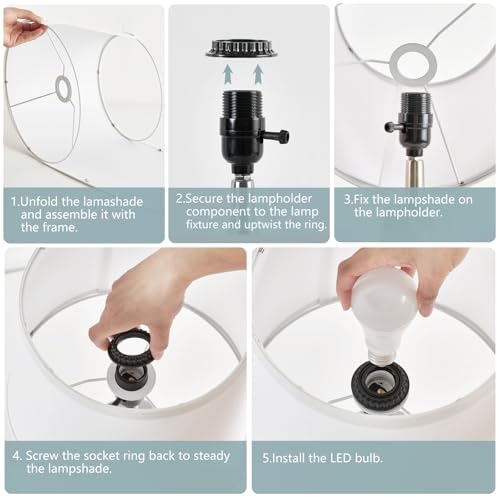 1.Unfold the lamashade and assemble it with the frame.

2.Secure the lampholder component to the lamp fixture and uptwist the ring.

3.Fix the lampshade on the lampholder.

4. Screw the socket ring back to steady the lampshade.

5.Install the LED bulb.