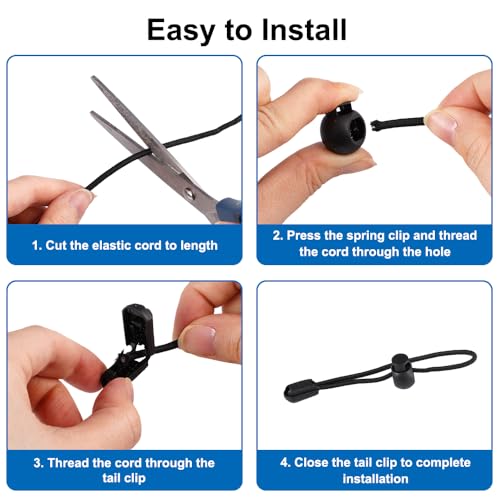 Easy to Install

1. Cut the elastic cord to length

2. Press the spring clip and thread the cord through the hole

3. Thread the cord through the tail clip

4. Close the tail clip to complete installation