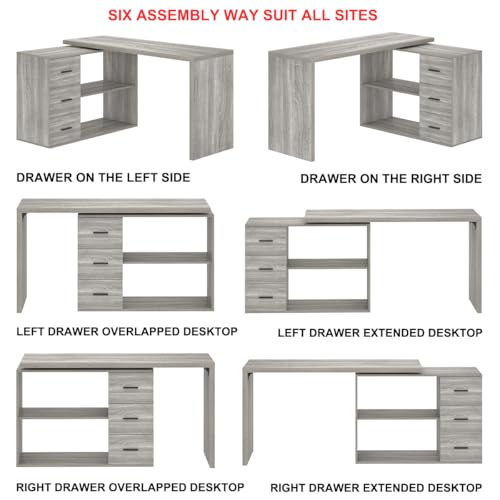 SIX ASSEMBLY WAY SUIT ALL SITES

DRAWER ON THE LEFT SIDE

DRAWER ON THE RIGHT SIDE

LEFT DRAWER OVERLAPPED DESKTOP

LEFT DRAWER EXTENDED DESKTOP

RIGHT DRAWER OVERLAPPED DESKTOP

RIGHT DRAWER EXTENDED DESKTOP