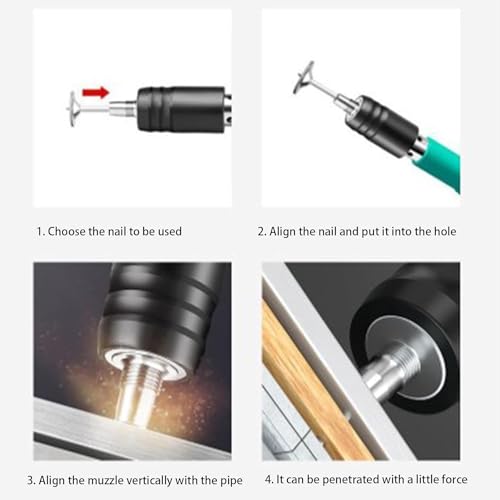 1. Choose the nail to be used

2. Align the nail and put it into the hole

3. Align the muzzle vertically with the pipe

4. It can be penetrated with a little force