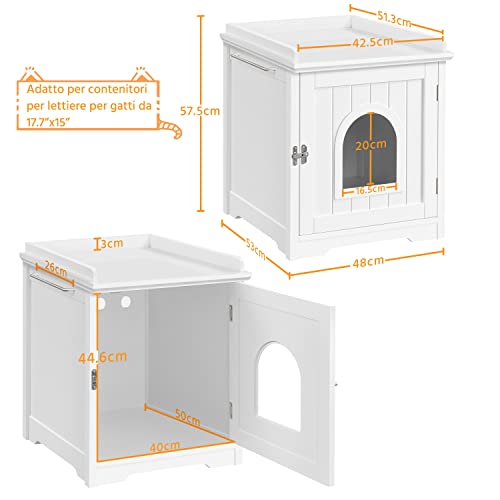 Adatto per contenitori per lettiere per gatti da 17.7"x15"

57.5cm

51.3cm

42.5cm

20cm

16.5cm

53cm

48cm

3cm

26cm

44.6cm

50cm

40cm