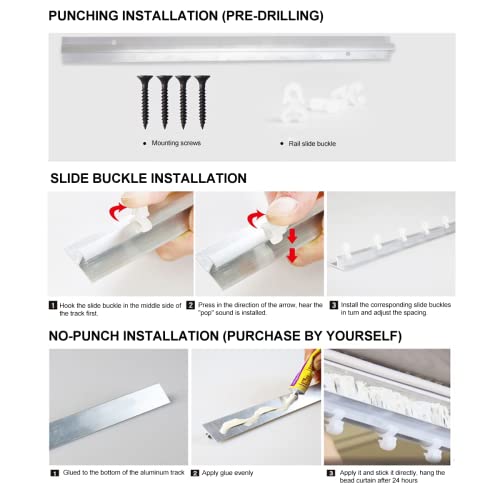 PUNCHING INSTALLATION (PRE-DRILLING)

• Mounting screws

• Rail slide buckle

SLIDE BUCKLE INSTALLATION

1 Hook the slide buckle in the middle side of the track first.

2 Press in the direction of the arrow, hear the "pop" sound is installed.

3 Install the corresponding slide buckles in turn and adjust the spacing.

NO-PUNCH INSTALLATION (PURCHASE BY YOURSELF)

1 Glued to the bottom of the aluminum track

2 Apply glue evenly

3 Apply it and stick it directly, hang the bead curtain after 24 hours