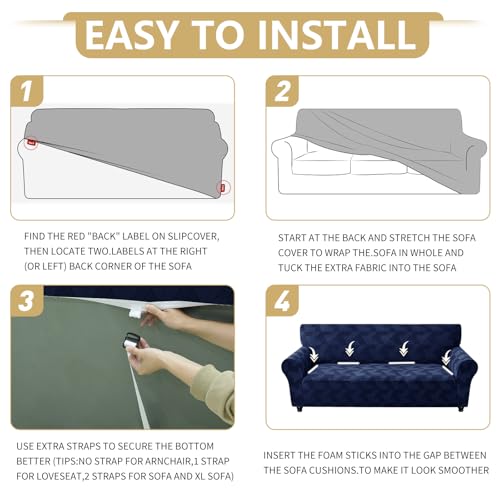 EASY TO INSTALL

1

FIND THE RED "BACK" LABEL ON SLIPCOVER, THEN LOCATE TWO.LABELS AT THE RIGHT (OR LEFT) BACK CORNER OF THE SOFA

2

START AT THE BACK AND STRETCH THE SOFA COVER TO WRAP THE.SOFA IN WHOLE AND TUCK THE EXTRA FABRIC INTO THE SOFA

3

USE EXTRA STRAPS TO SECURE THE BOTTOM BETTER (TIPS:NO STRAP FOR ARNCHAIR,1 STRAP FOR LOVESEAT,2 STRAPS FOR SOFA AND XL SOFA)

4

INSERT THE FOAM STICKS INTO THE GAP BETWEEN THE SOFA CUSHIONS.TO MAKE IT LOOK SMOOTHER