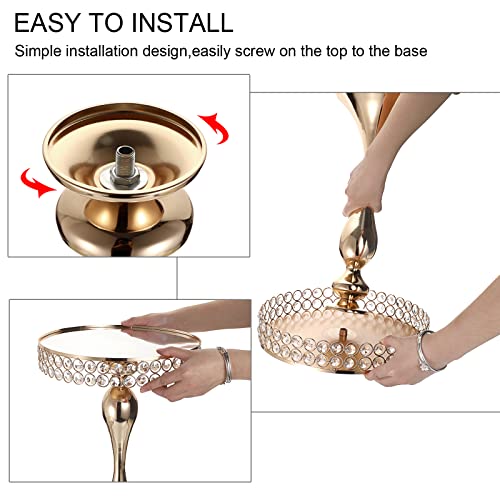 EASY TO INSTALL

Simple installation design,easily screw on the top to the base