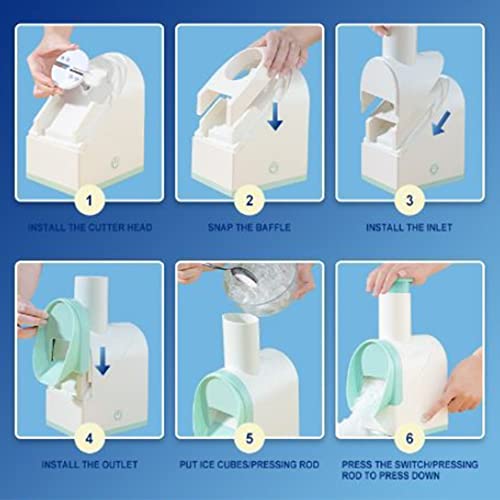 1

INSTALL THE CUTTER HEAD

2

SNAP THE BAFFLE

3

INSTALL THE INLET

4

INSTALL THE OUTLET

5

PUT ICE CUBES/PRESSING ROD

6

PRESS THE SWITCH/PRESSING ROD TO PRESS DOWN