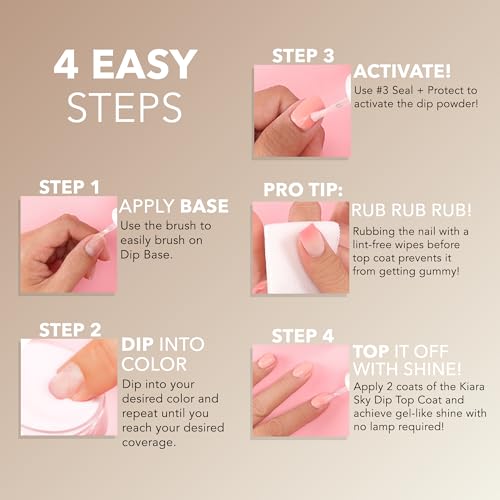 4 EASY STEPS

STEP 1

APPLY BASE

Use the brush to easily brush on Dip Base.

STEP 2

DIP INTO COLOR

Dip into your desired color and repeat until you reach your desired coverage.

STEP 3

ACTIVATE!

Use #3 Seal + Protect to activate the dip powder!

PRO TIP:

RUB RUB RUB!

Rubbing the nail with a lint-free wipes before top coat prevents it from getting gummy!

STEP 4

TOP IT OFF WITH SHINE!

Apply 2 coats of the Kiara Sky Dip Top Coat and achieve gel-like shine with no lamp required!