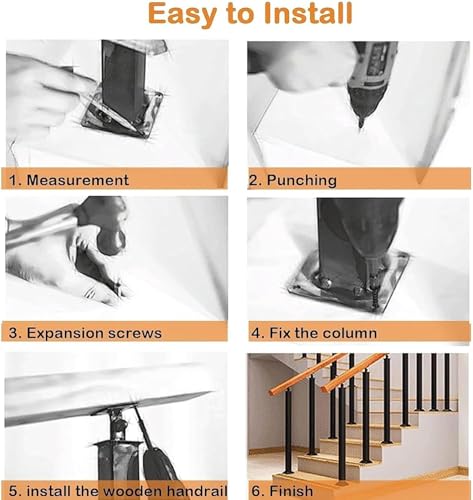 Easy to Install

1. Measurement

2. Punching

3. Expansion screws

4. Fix the column

5. install the wooden handrail

6. Finish