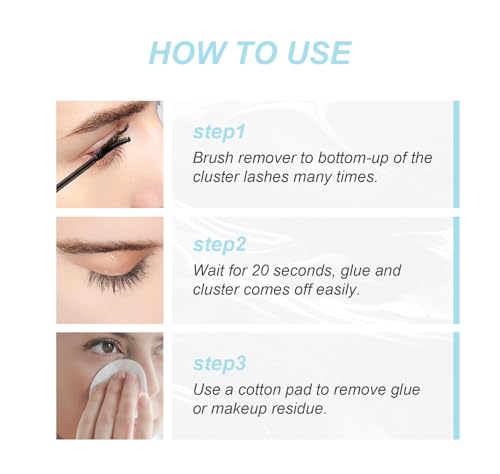 HOW TO USE

step1
Brush remover to bottom-up of the cluster lashes many times.

step2
Wait for 20 seconds, glue and cluster comes off easily.

step3
Use a cotton pad to remove glue or makeup residue.