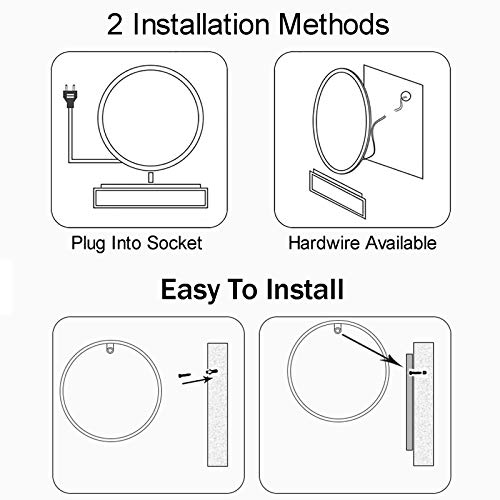 2 Installation Methods

Plug Into Socket

Hardwire Available

Easy To Install