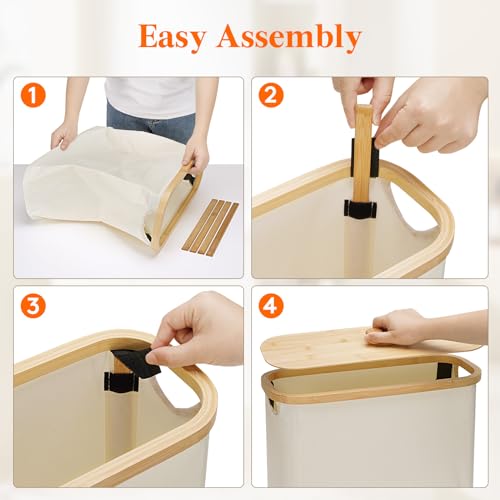 Easy Assembly

1

2

3

4