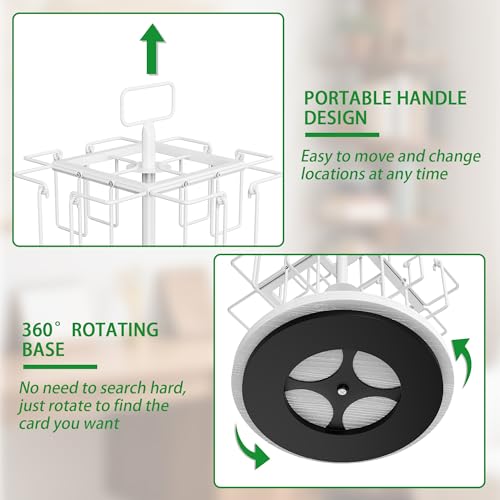 PORTABLE HANDLE DESIGN

Easy to move and change locations at any time

360° ROTATING BASE

No need to search hard, just rotate to find the card you want