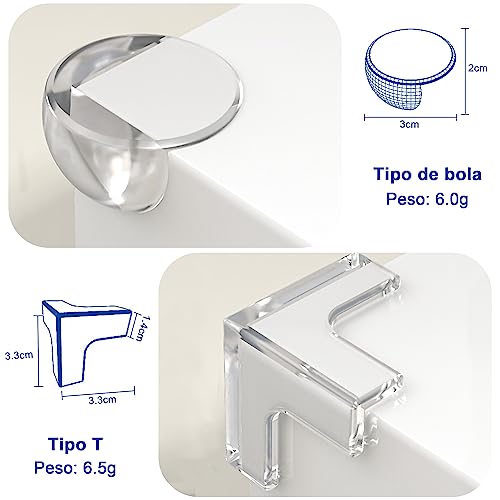 2cm

3cm

Tipo de bola
Peso: 6.0g

1.4cm

3.3cm

3.3cm

Tipo T
Peso: 6.5g