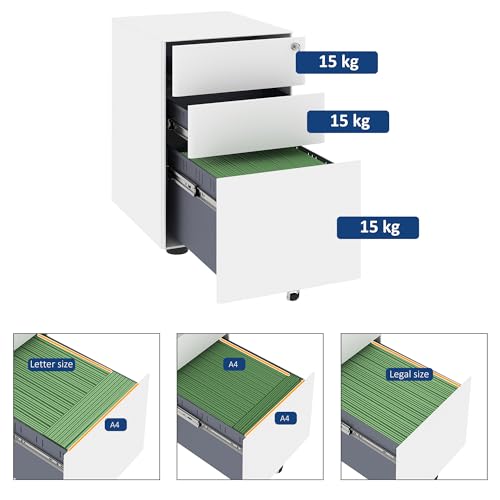 15 kg

15 kg

15 kg

Letter size

A4

A4

A4

Legal size