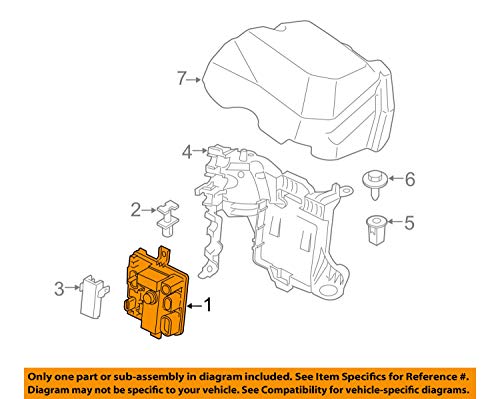 7
4
6
2
5
3
1

Only one part or sub-assembly in diagram included. See Item Specifics for Reference #.
Diagram may not be specific to your vehicle. See Compatibility for vehicle-specific diagrams.