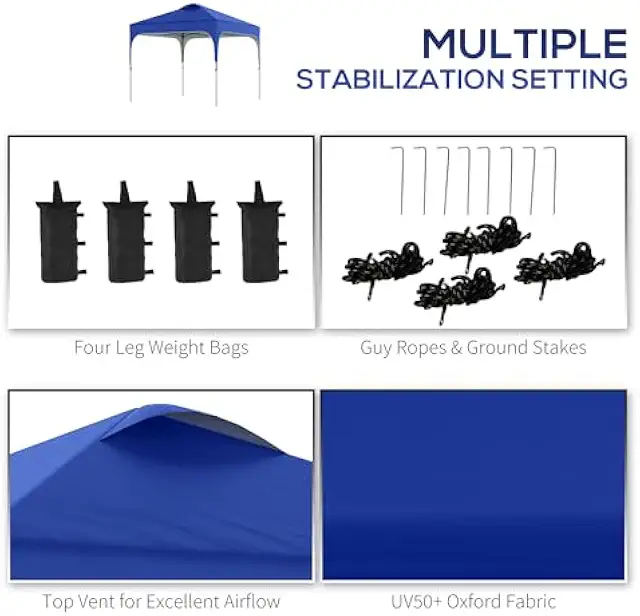 MULTIPLE
STABILIZATION SETTING

Four Leg Weight Bags

Guy Ropes & Ground Stakes

Top Vent for Excellent Airflow

UV50+ Oxford Fabric