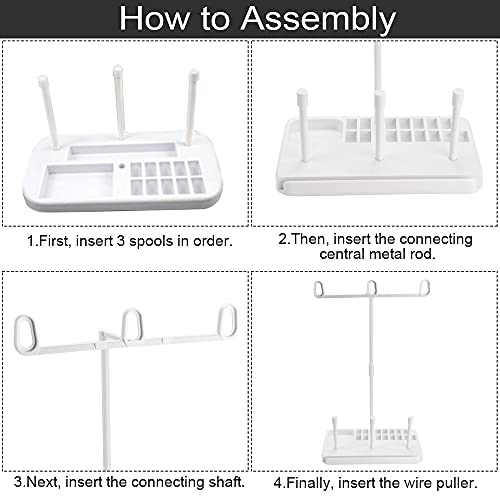 How to Assembly

1.First, insert 3 spools in order.

2.Then, insert the connecting central metal rod.

3.Next, insert the connecting shaft.

4.Finally, insert the wire puller.