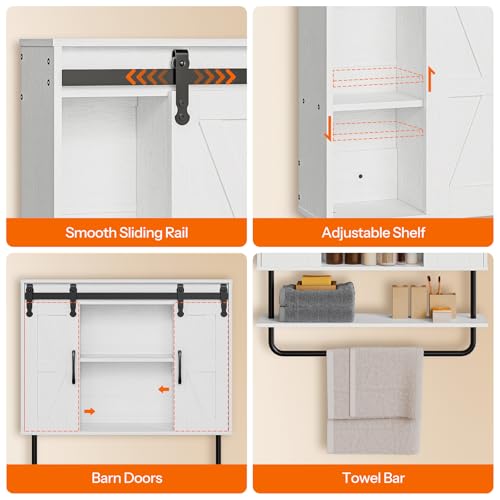 Smooth Sliding Rail

Adjustable Shelf

Barn Doors

Towel Bar