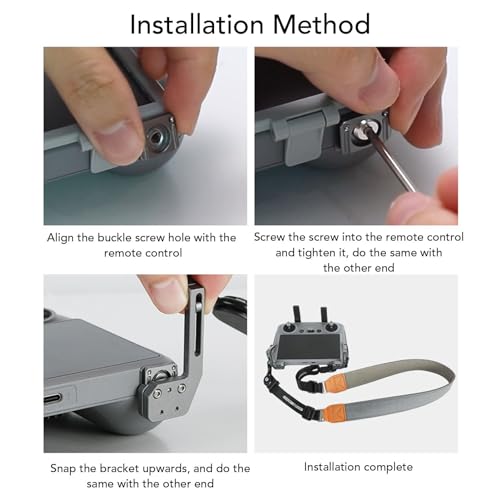 Installation Method

Align the buckle screw hole with the remote control

Screw the screw into the remote control and tighten it, do the same with the other end

Snap the bracket upwards, and do the same with the other end

Installation complete