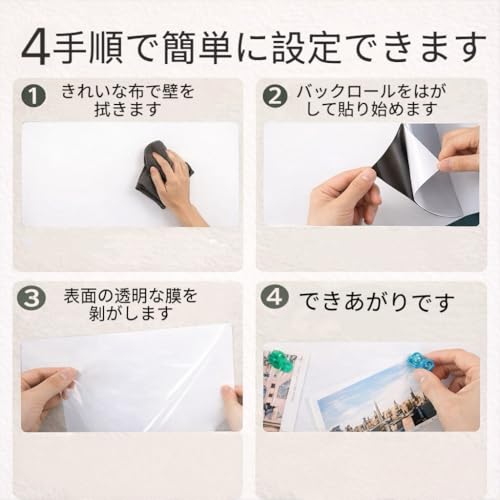 4手順で簡単に設定できます

1 きれいな布で壁を拭きます

2 バックロールをはがして貼り始めます

3 表面の透明な膜を剥がします

4 できあがりです