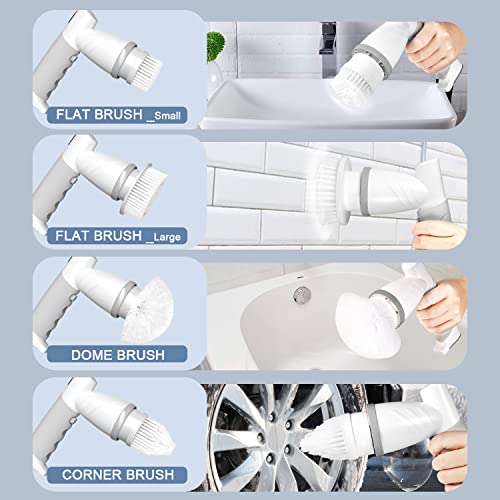 FLAT BRUSH _Small

FLAT BRUSH _Large

DOME BRUSH

CORNER BRUSH