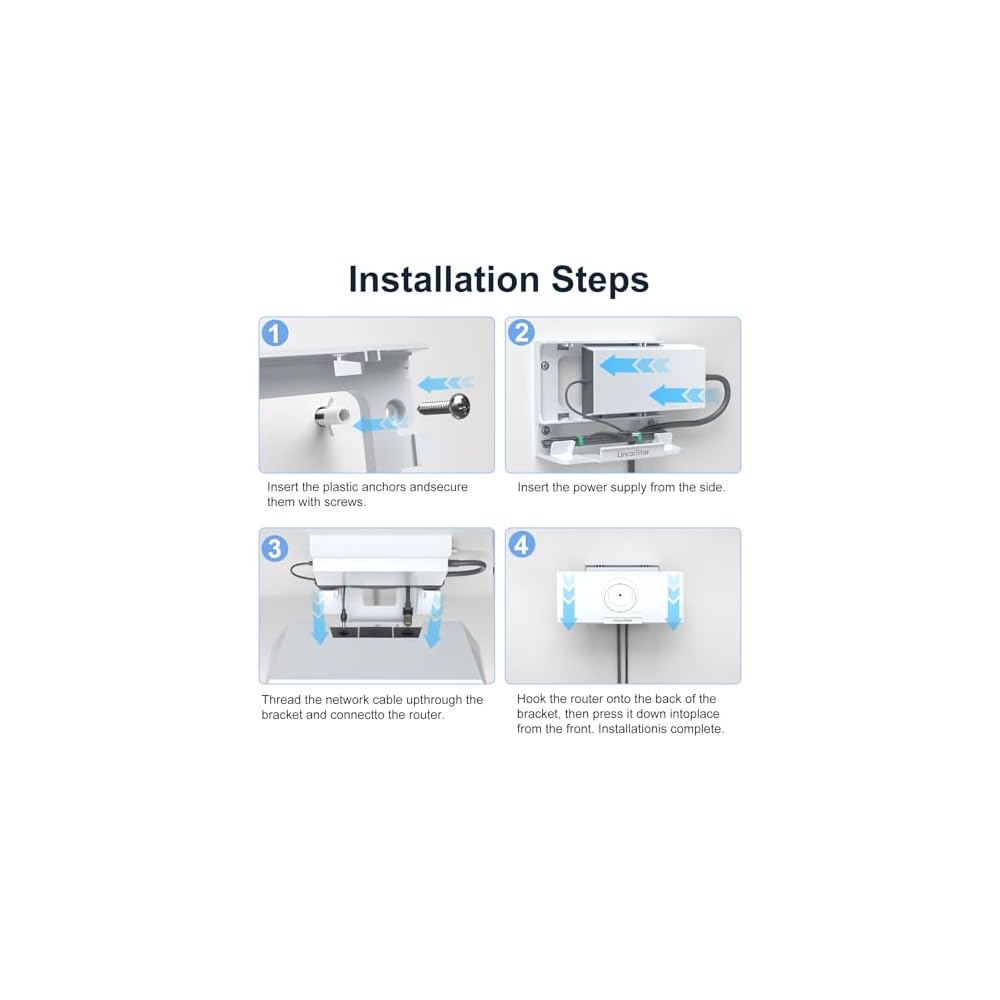 Installation Steps

1

Insert the plastic anchors andsecure them with screws.

2

LincoStar

Insert the power supply from the side.

3

Thread the network cable upthrough the bracket and connectto the router.

4

Hook the router onto the back of the bracket, then press it down intoplace from the front. Installationis complete.