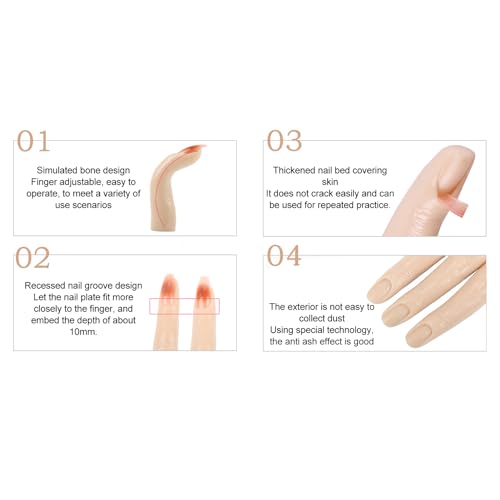 01

Simulated bone design
Finger adjustable, easy to operate, to meet a variety of use scenarios

02

Recessed nail groove design
Let the nail plate fit more closely to the finger, and embed the depth of about 10mm.

03

Thickened nail bed covering skin
It does not crack easily and can be used for repeated practice.

04

The exterior is not easy to collect dust
Using special technology, the anti ash effect is good