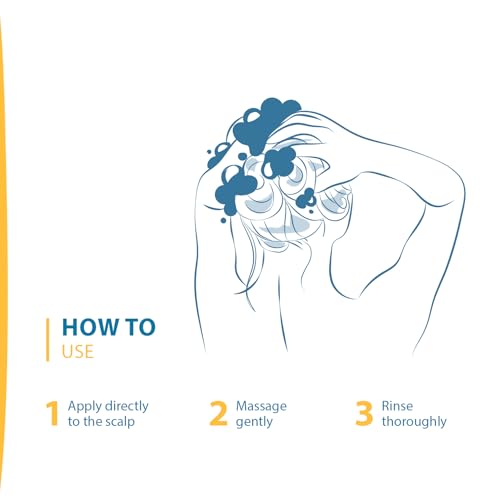 HOW TO
USE

1 Apply directly to the scalp

2 Massage gently

3 Rinse thoroughly