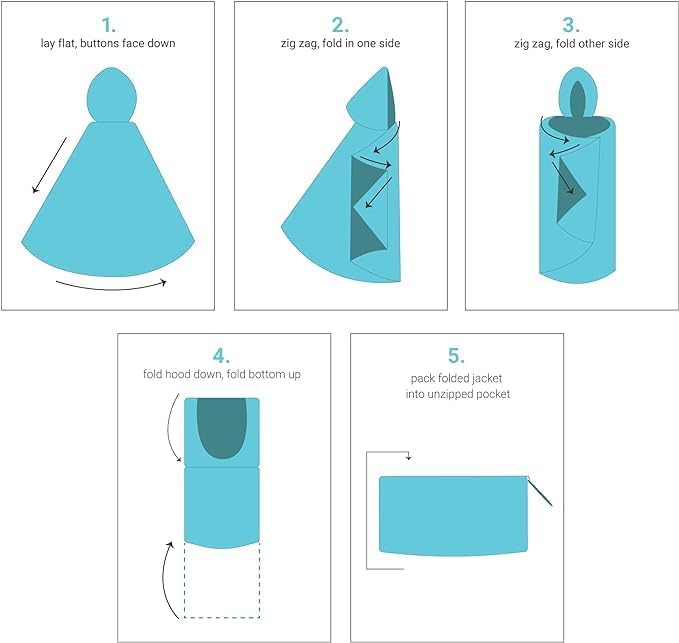 1.
lay flat, buttons face down

2.
zig zag, fold in one side

3.
zig zag, fold other side

4.
fold hood down, fold bottom up

5.
pack folded jacket into unzipped pocket